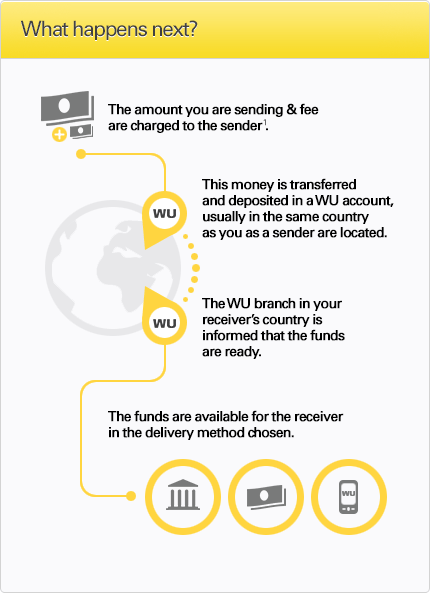 What happens next?

The amount you are sending & fee are charged to the sender$^1$.

WU

This money is transferred and deposited in a WU account, usually in the same country as you as a sender are located.

WU

The WU branch in your receiver's country is informed that the funds are ready.

The funds are available for the receiver in the delivery method chosen.

WU